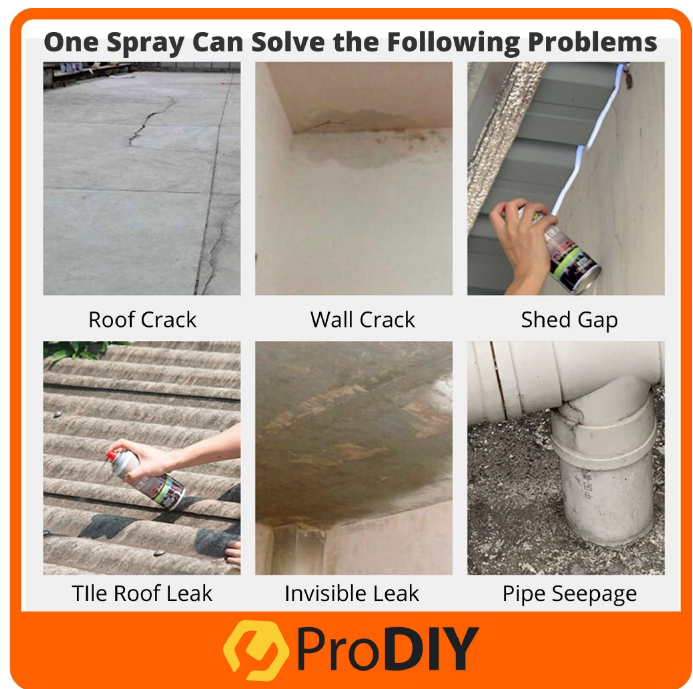 One Spray Can Solve the Following Problems

Roof Crack

Wall Crack

Shed Gap

TIle Roof Leak

Invisible Leak

Pipe Seepage

ProDIY